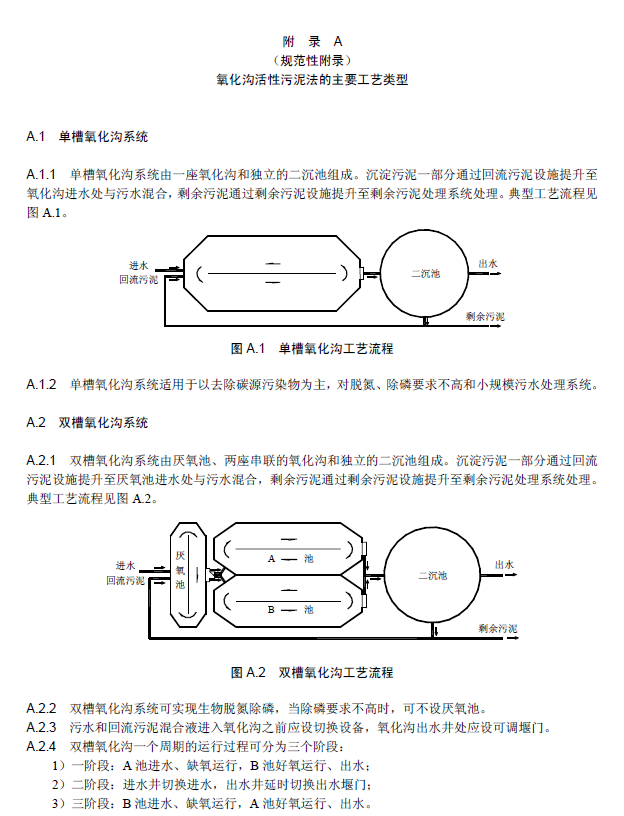 附 录 A
（规范性附录）
氧化沟活性污泥法的主要工艺类型

A.1 单槽氧化沟系统

A.1.1 单槽氧化沟系统由一座氧化沟和独立的二沉池组成。沉淀污泥一部分通过回流污泥设施提升至氧化沟进水处与污水混合，剩余污泥通过剩余污泥设施提升至剩余污泥处理系统处理。典型工艺流程见图 A.1。

进水
回流污泥
二沉池
出水
剩余污泥

图 A.1 单槽氧化沟工艺流程

A.1.2 单槽氧化沟系统适用于以去除碳源污染物为主，对脱氮、除磷要求不高和小规模污水处理系统。

A.2 双槽氧化沟系统

A.2.1 双槽氧化沟系统由厌氧池、两座串联的氧化沟和独立的二沉池组成。沉淀污泥一部分通过回流污泥设施提升至厌氧池进水处与污水混合，剩余污泥通过剩余污泥设施提升至剩余污泥处理系统处理。典型工艺流程见图 A.2。

进水
回流污泥
厌氧池
A 池
B 池
二沉池
出水
剩余污泥

图 A.2 双槽氧化沟工艺流程

A.2.2 双槽氧化沟系统可实现生物脱氮除磷，当除磷要求不高时，可不设厌氧池。
A.2.3 污水和回流污泥混合液进入氧化沟之前应设切换设备，氧化沟出水井处应设可调堰门。
A.2.4 双槽氧化沟一个周期的运行过程可分为三个阶段：
1）一阶段：A 池进水、缺氧运行，B 池好氧运行、出水；
2）二阶段：进水井切换进水，出水井延时切换出水堰门；
3）三阶段：B 池进水、缺氧运行，A 池好氧运行、出水。